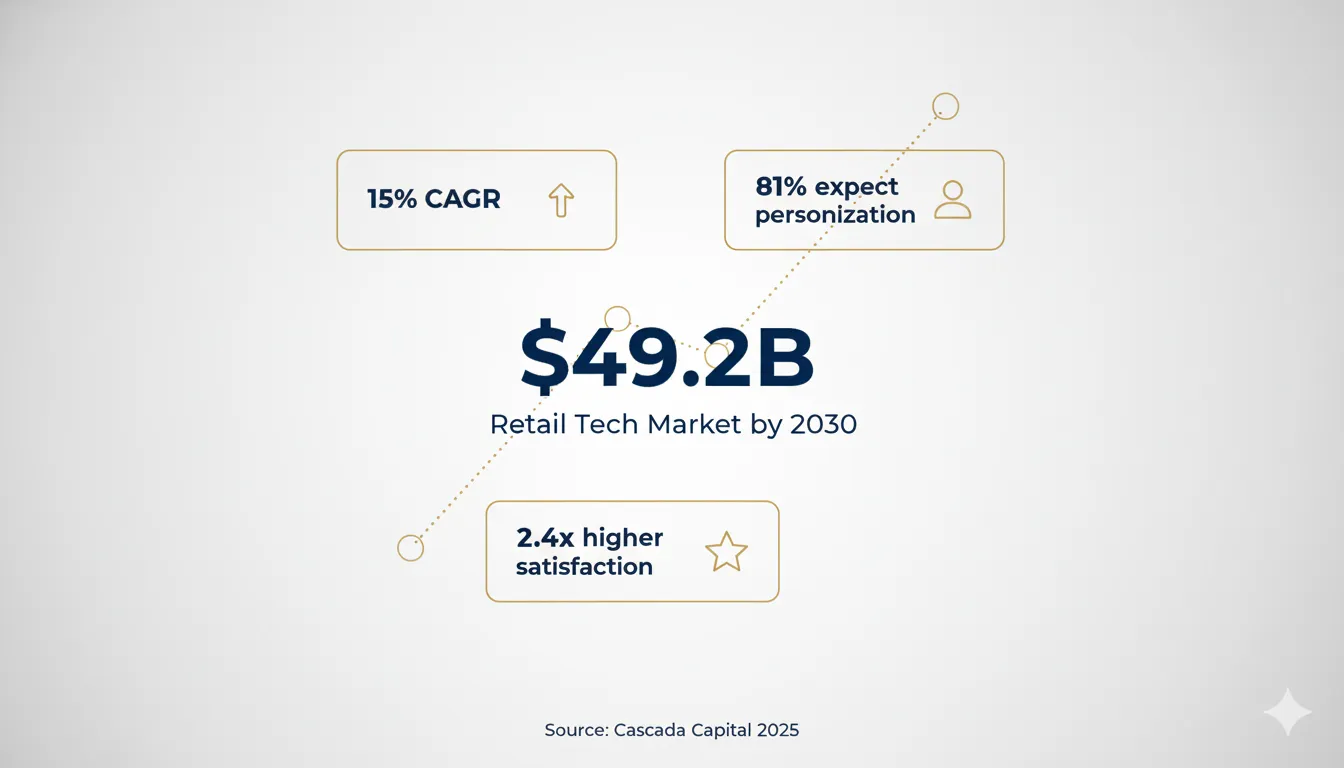 15% CAGR

81% expect personization

$49.2B

Retail Tech Market by 2030

2.4x higher satisfaction

Source: Cascada Capital 2025