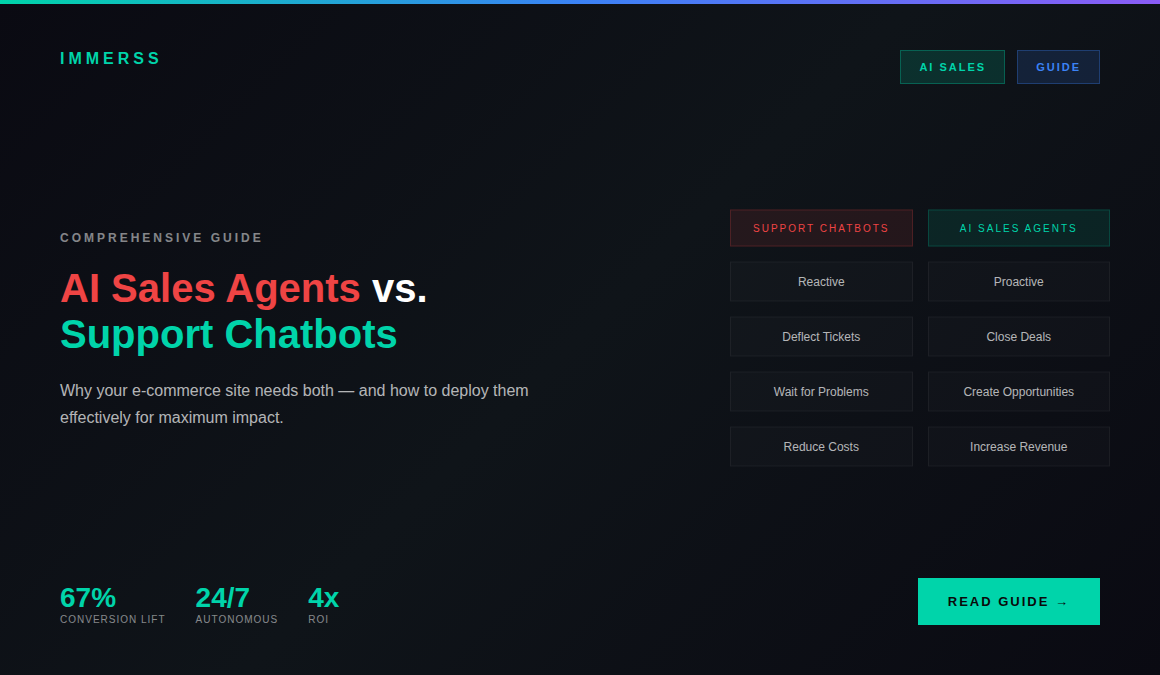 IMMERSS

AI SALES GUIDE

COMPREHENSIVE GUIDE

AI Sales Agents vs. Support Chatbots

Why your e-commerce site needs both — and how to deploy them effectively for maximum impact.

| SUPPORT CHATBOTS | AI SALES AGENTS |
|---|---|
| Reactive | Proactive |
| Deflect Tickets | Close Deals |
| Wait for Problems | Create Opportunities |
| Reduce Costs | Increase Revenue |

67%
CONVERSION LIFT

24/7
AUTONOMOUS

4x
ROI

READ GUIDE →